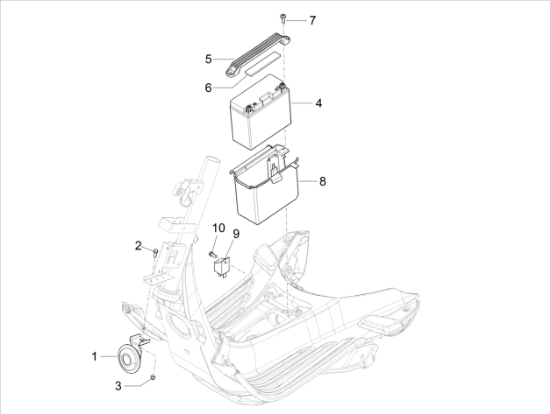 7
5
6
4
8
10
9
2
1
3