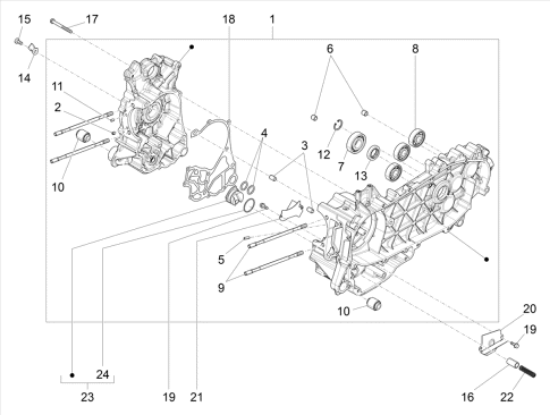 15
17
18
1
14
6
8
11
2
4
3
12
7
13
10
5
9
10
20
19
24
23
19
21
16
22