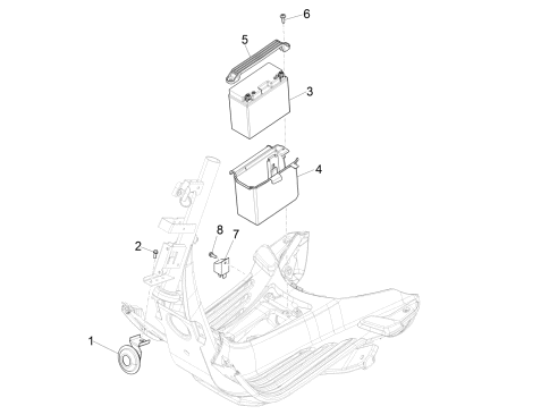 6
5
3
4
8
7
2
1