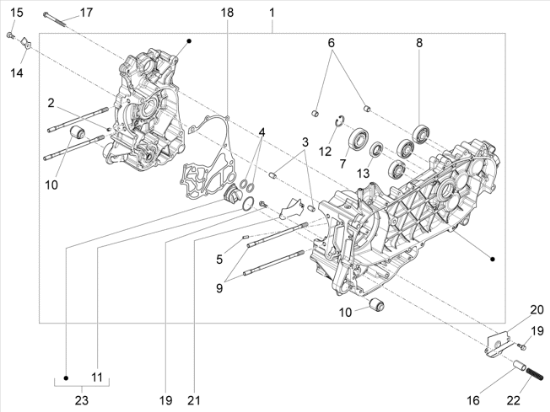 15
17
18
1
14
6
8
2
4
3
12
7
13
10
5
9
10
20
19
11
23
19
21
16
22