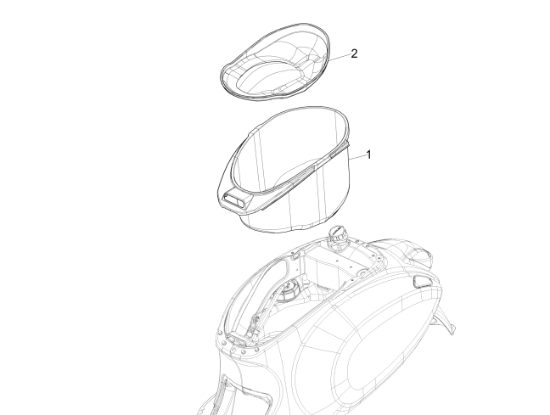 2

1