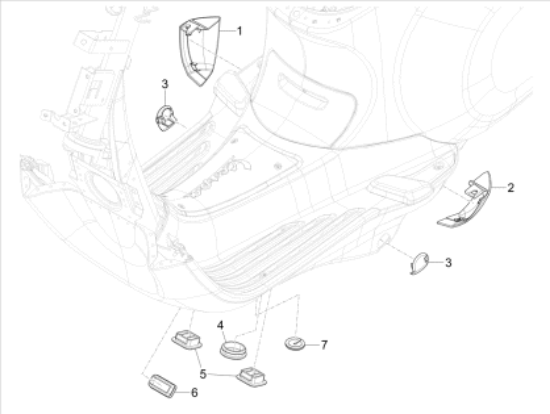 1
3
2
3
4
7
5
6