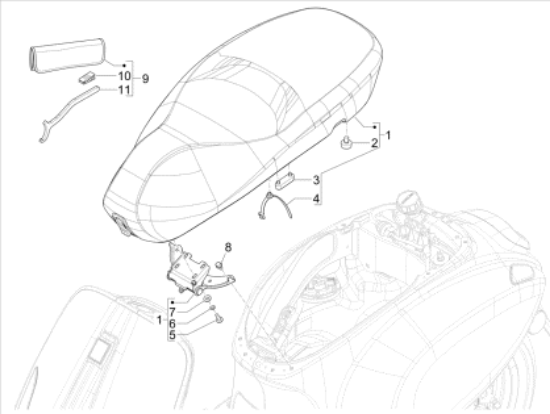 10
9
11
1
2
3
4
8
7
1
6
5