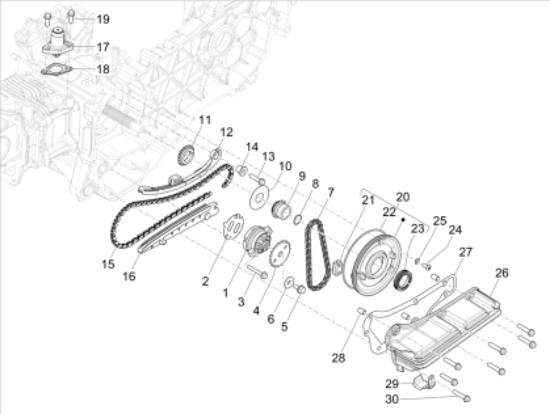 19
17
18
11
12
14
13
10
9
8
7
21
20
22
23
25
24
27
26
15
16
2
1
3
4
6
5
28
29
30