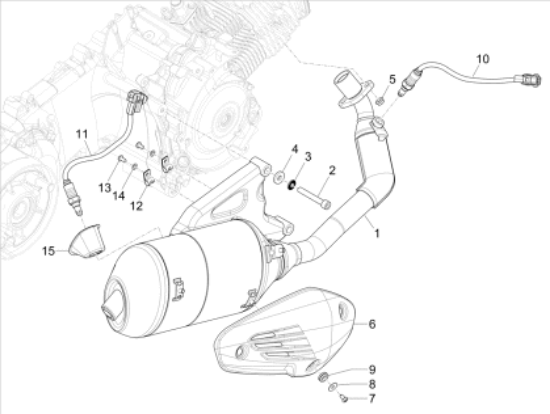 10
5
11
4
3
2
13
14
12
1
15
6
9
8
7