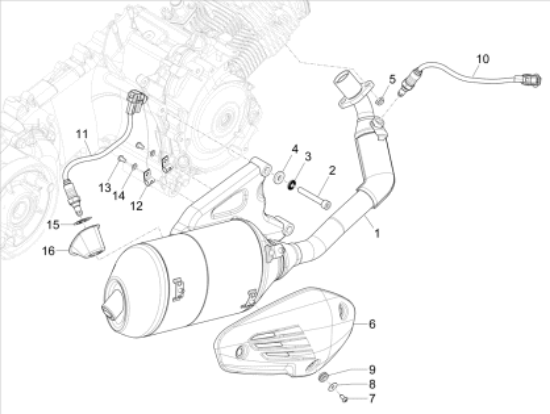 10
5
11
4
3
2
13
14
12
1
15
16
6
9
8
7