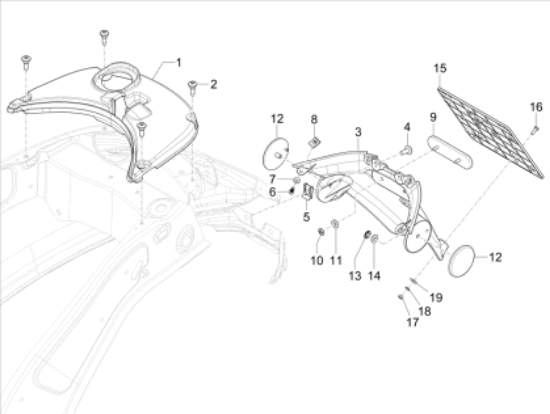 1
2
15
16
12
8
3
4
9
7
6
5
10
11
13
14
12
19
18
17