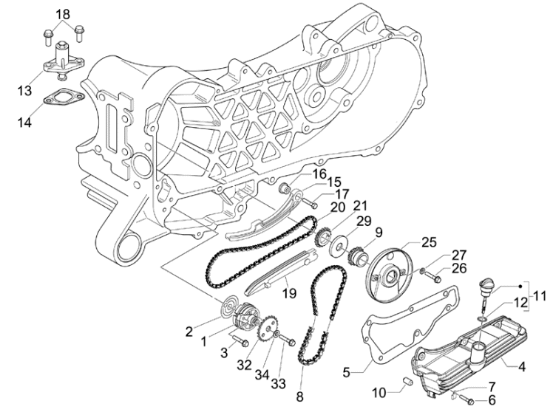 18
13
14
16
15
17
20
21
29
9
25
27
26
11
12
19
2
1
3
32
34
33
8
5
4
10
7
6