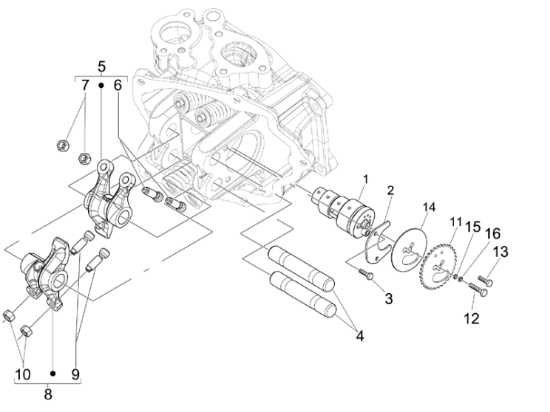 5
7
6
1
2
14
11
15
16
13
3
12
4
10
9
8