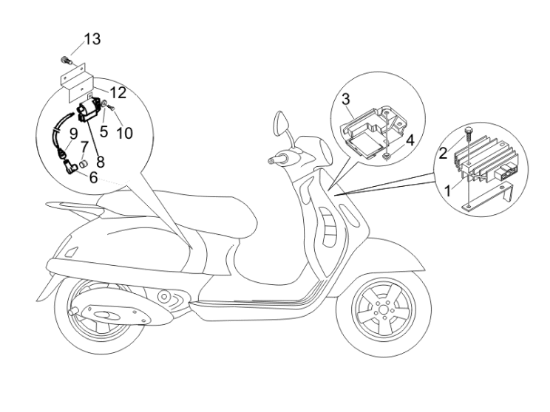 13
12
9
5
10
7
8
6
3
4
2
1