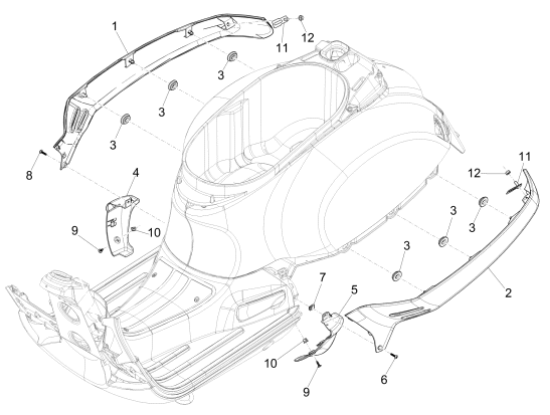 1
11
12
3
3
3
8
4
9
10
12
11
3
3
3
2
7
5
10
9
6