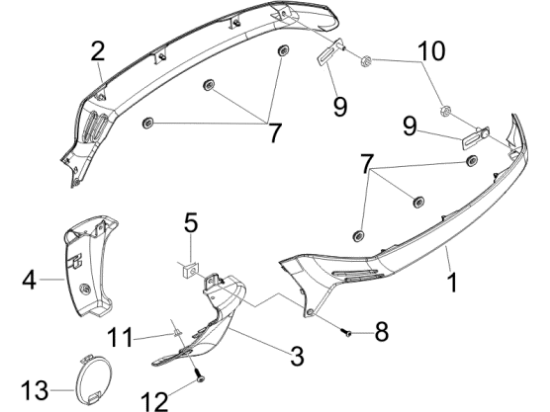 2
10
9
7
9
7
5
4
1
11
8
3
13
12