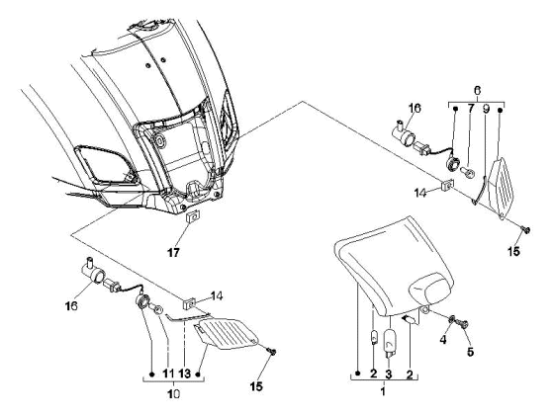 6
16
7
9
14
15
17
16
14
4
5
15
11
13
2
3
2
10
1