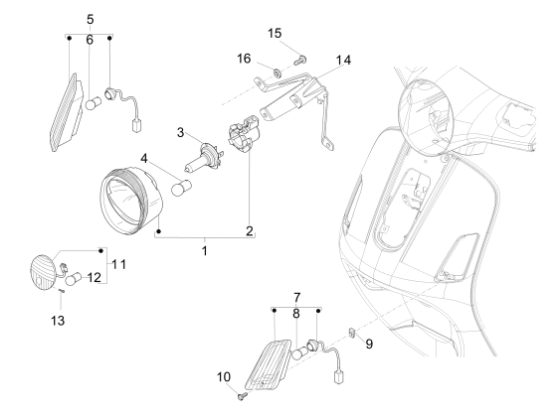 5
6
15
16
14
3
4
2
1
11
12
13
7
8
9
10