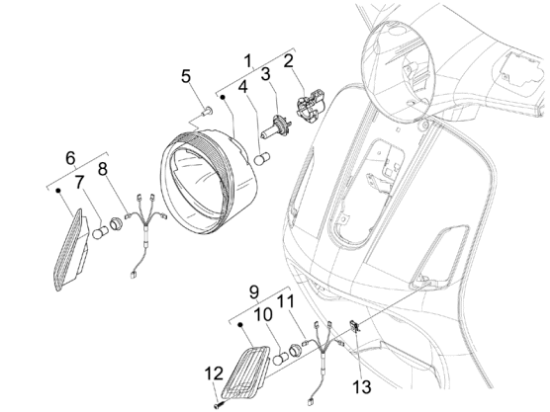 1
2
3
4
5
6
7
8
9
10
11
12
13