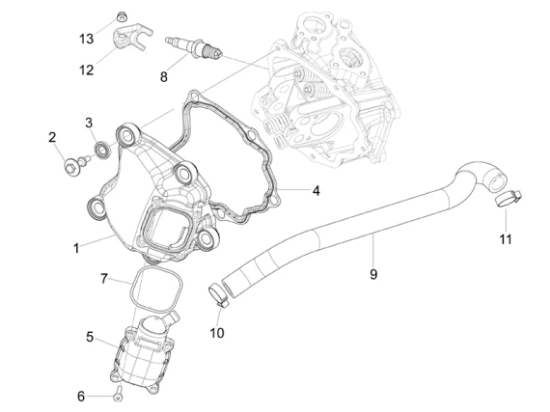 13
12
8
3
2
4
1
11
9
7
10
5
6