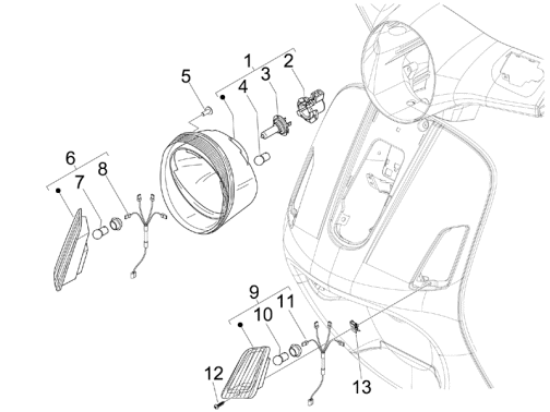 1
2
3
4
5
6
7
8
9
10
11
12
13