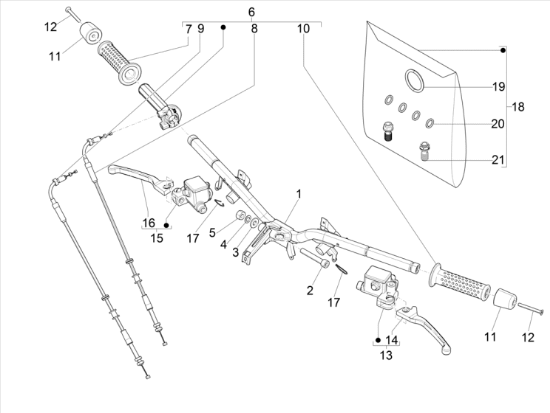 6
12
7 9
8
10
11
19
18
20
21
1
16
15
17
5
4
3
2
17
14
13
11
12