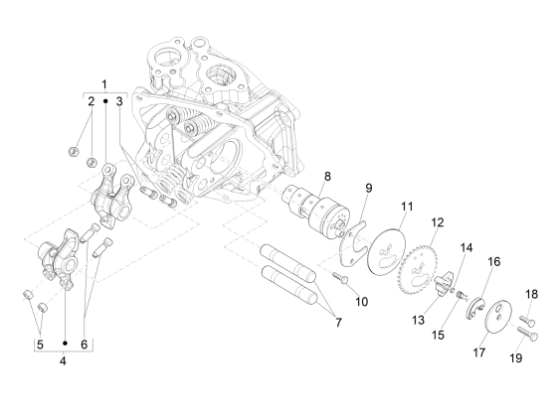 1
2
3
8
9
11
12
14
16
18
10
7
13
15
17
19
5
6
4