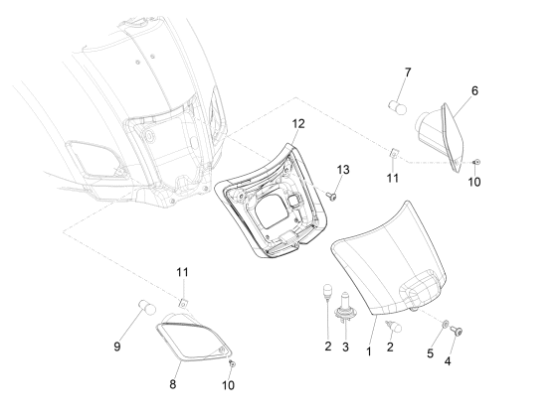 7
6
12
13
11
10
11
9
8
10
2
3
1
2
5
4