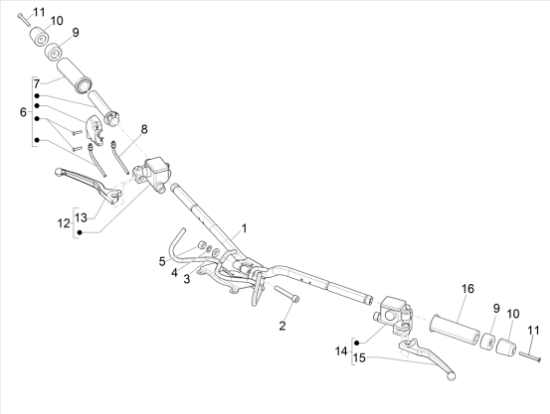 11
10
9
7
6
8
12
13
1
5
4
3
2
16
9
10
11
14
15