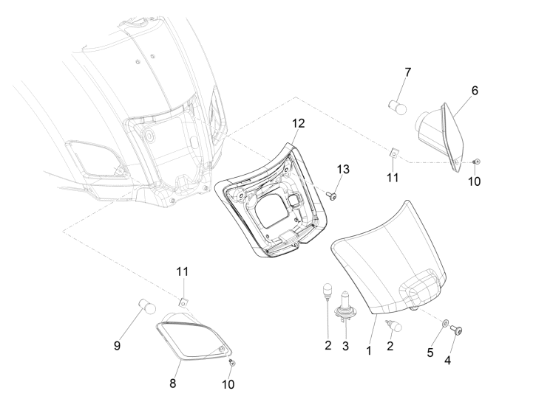 7
6
12
13
11
10
11
9
8
10
2
3
1
2
5
4