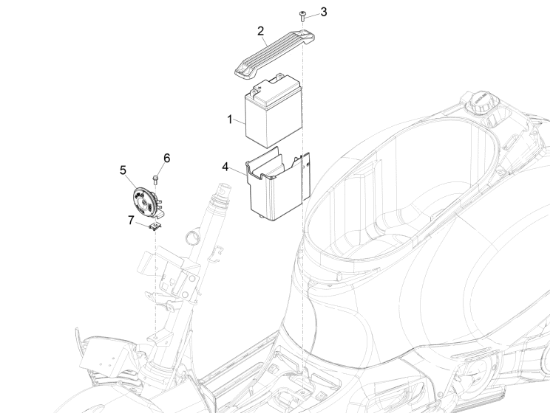 3
2
1
4
6
5
7