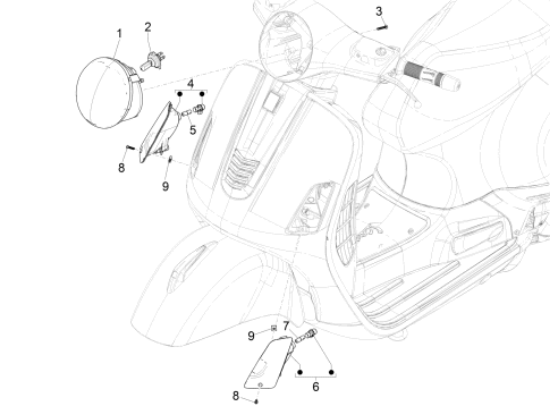 1
2
3
4
5
8
9
9
7
6
8