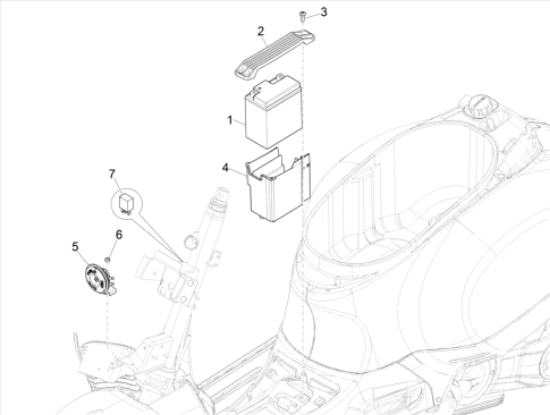 3
2
1
4
7
6
5