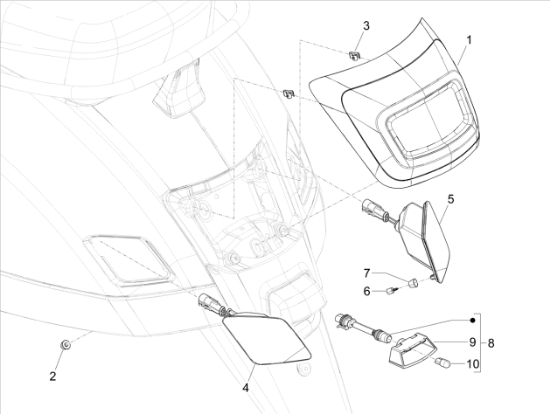 3
1
5
7
6
9
8
10
2
4