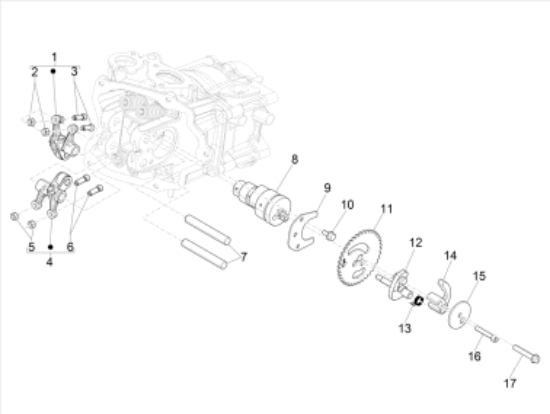 1
2
3
8
9
10
11
12
14
15
5
6
4
7
13
16
17