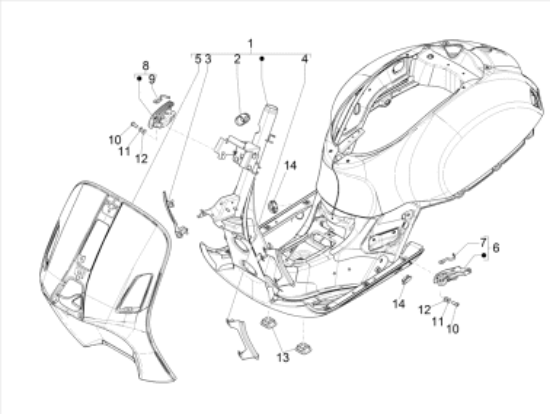 1
5 3 2 4
8
9
10
11
12
14
7
6
14
12
11
10
13