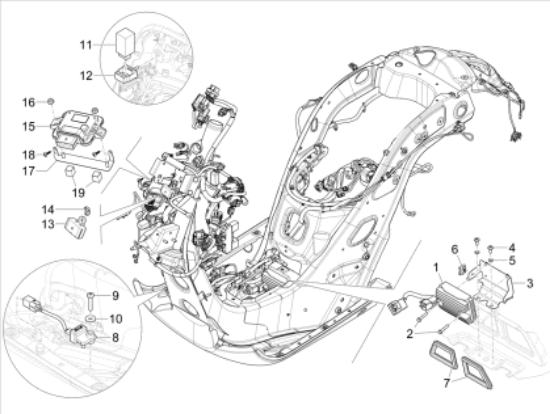 11
12
16
15
18
17
19
14
13
9
10
8
6
4
5
1
3
2
7