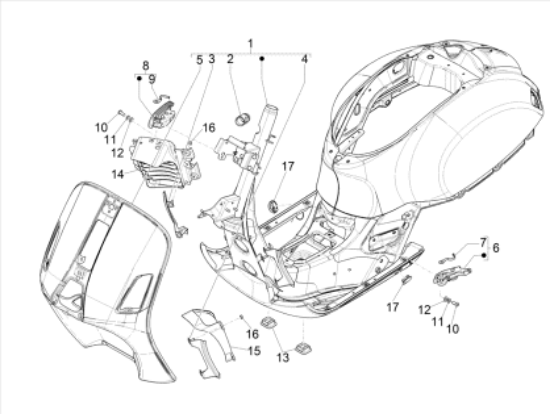 1
5 3 2 4
8
9
10
11
12
16
14
17
7
6
17
12
11
10
16
15
13