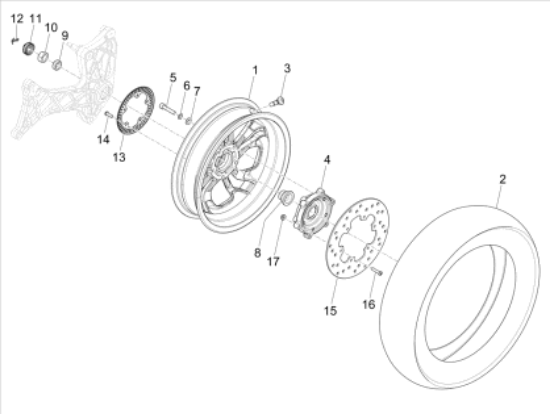 12 11 10 9

5 6 7

1 3

14 13

4 2

8 17

15 16