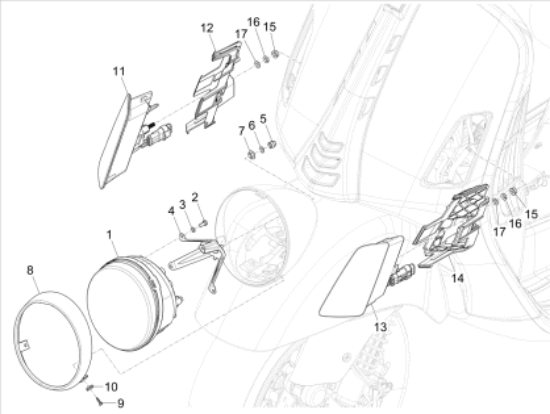 12
17
16
15
11
7
6
5
4
3
2
1
8
15
16
17
14
13
10
9