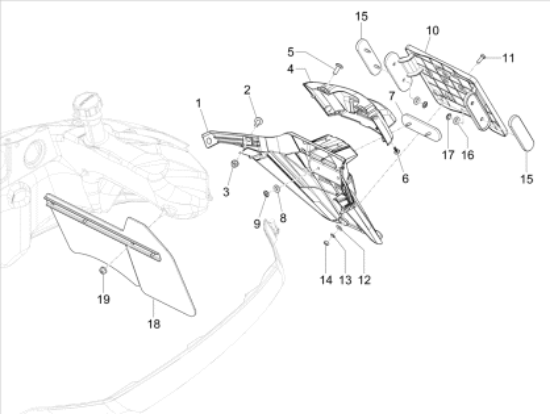 15
10
5
11
4
2
7
1
17 16
6
15
3
9 8
14 13 12
19
18