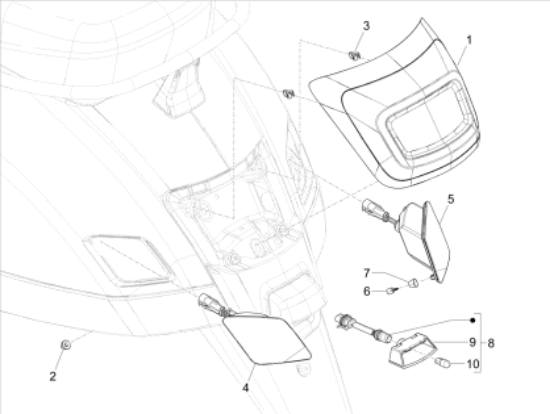 3
1
5
7
6
9
8
10
2
4