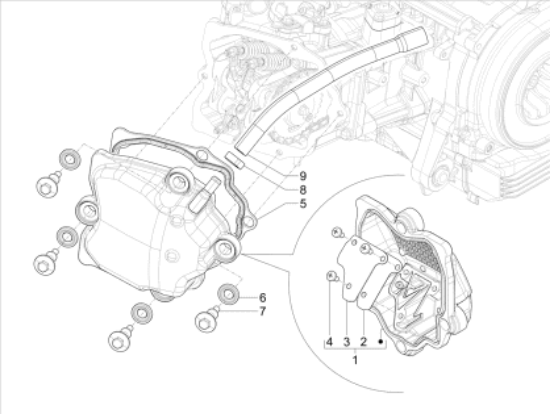 9
8
5
6
7
4
3
2
1