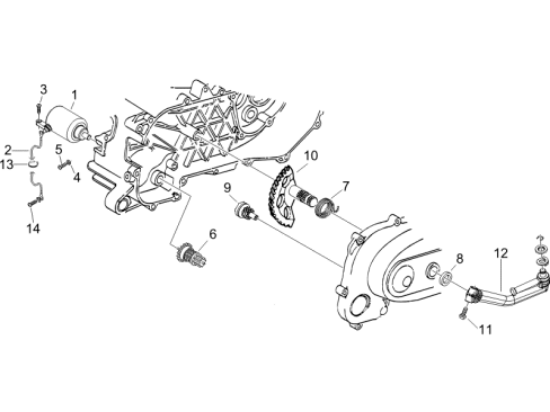 3
1
2
13
5
4
14
10
9
7
6
8
12
11