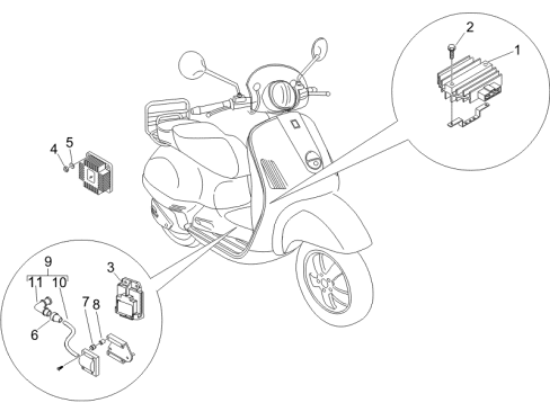 2
1
4
5
9
11
10
3
7
8
6