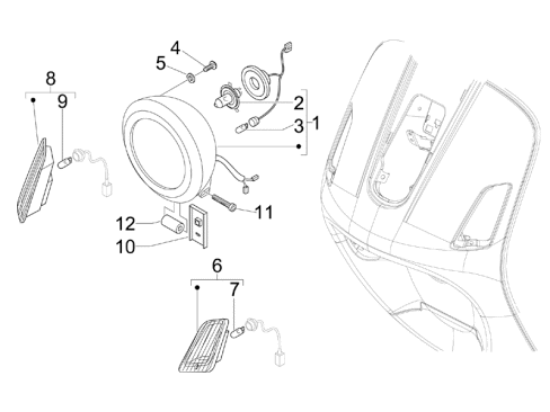 4
5
8
9
2
3
1
11
12
10
6
7