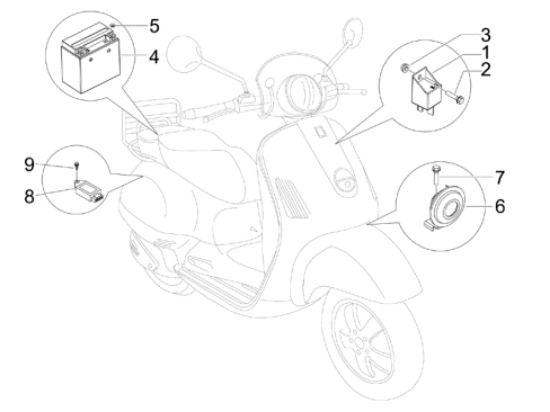 5
4
3
1
2
9
8
7
6