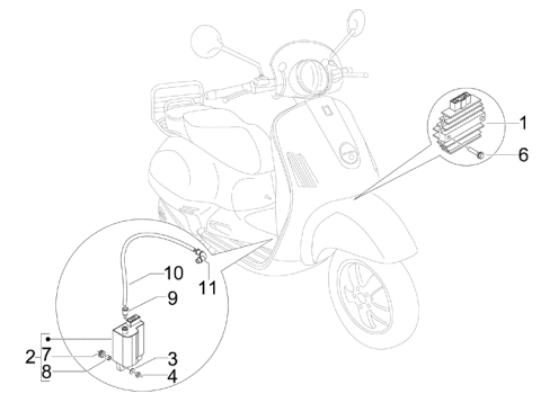 1
6
10
11
9
2
7
8
3
4