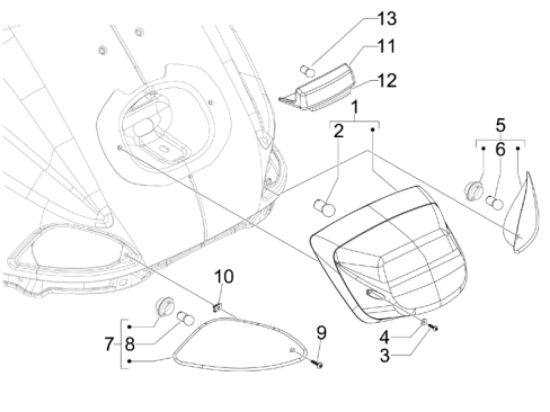 13
11
12
1
2
5
6
10
7
8
9
4
3