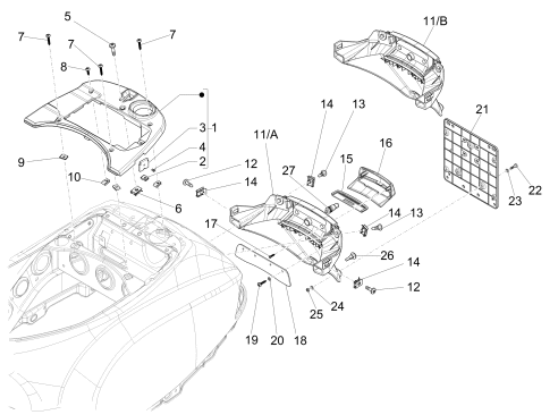 5
7
7
7
8
11/B
14
13
21
3
1
4
2
11/A
16
9
12
15
27
10
14
22
23
6
14
13
17
26
14
12
24
25
19
20
18