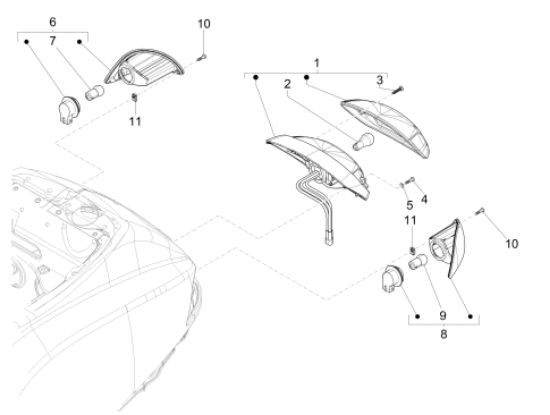 6
7
10
11
1
2
3
5
4
11
10
9
8