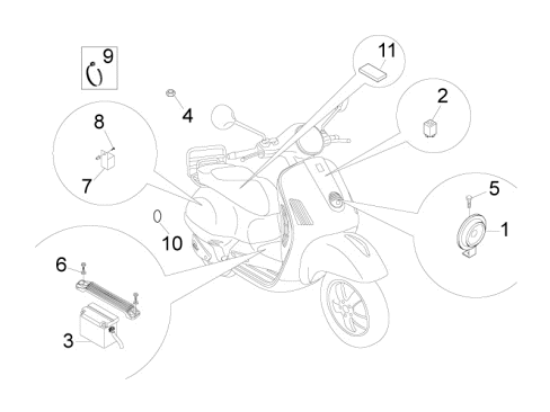 9
11
4
2
8
7
5
1
10
6
3