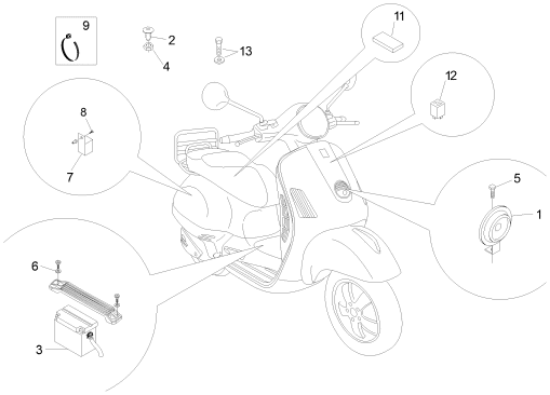 9
2
4
13
11
12
8
7
5
1
6
3