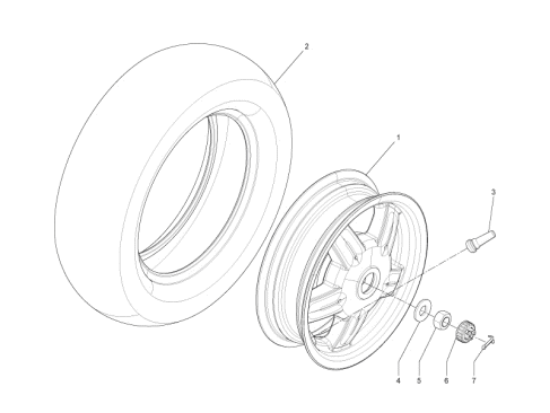 2
1
3
4
5
6
7